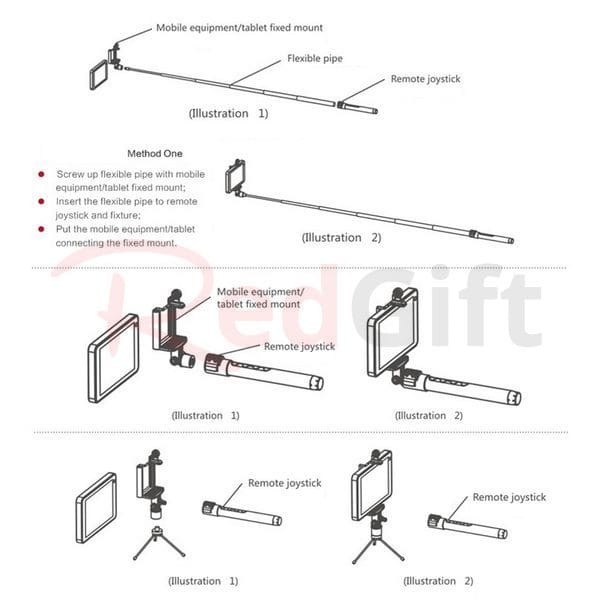 Mobile equipment/tablet fixed mount

Flexible pipe

Remote joystick

(Illustration 1)

Method One

Screw up flexible pipe with mobile equipment/tablet fixed mount;

Insert the flexible pipe to remote joystick and fixture;

Put the mobile equipment/tablet connecting the fixed mount.

(Illustration 2)

RedGift

Mobile equipment/ tablet fixed mount

Remote joystick

(Illustration 1)

(Illustration 2)

Remote joystick

Remote joystick

(Illustration 1)

(Illustration 2)