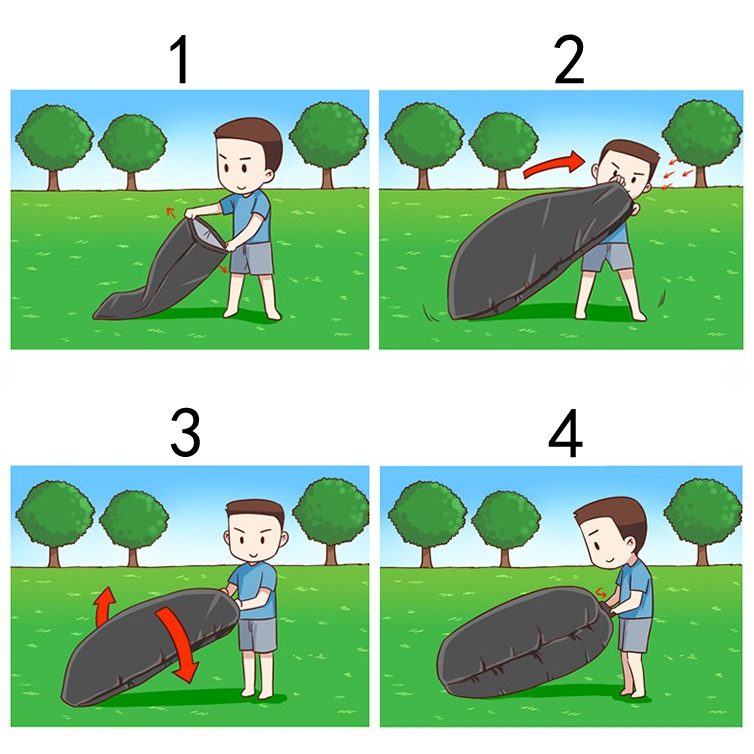 1

2

3

4