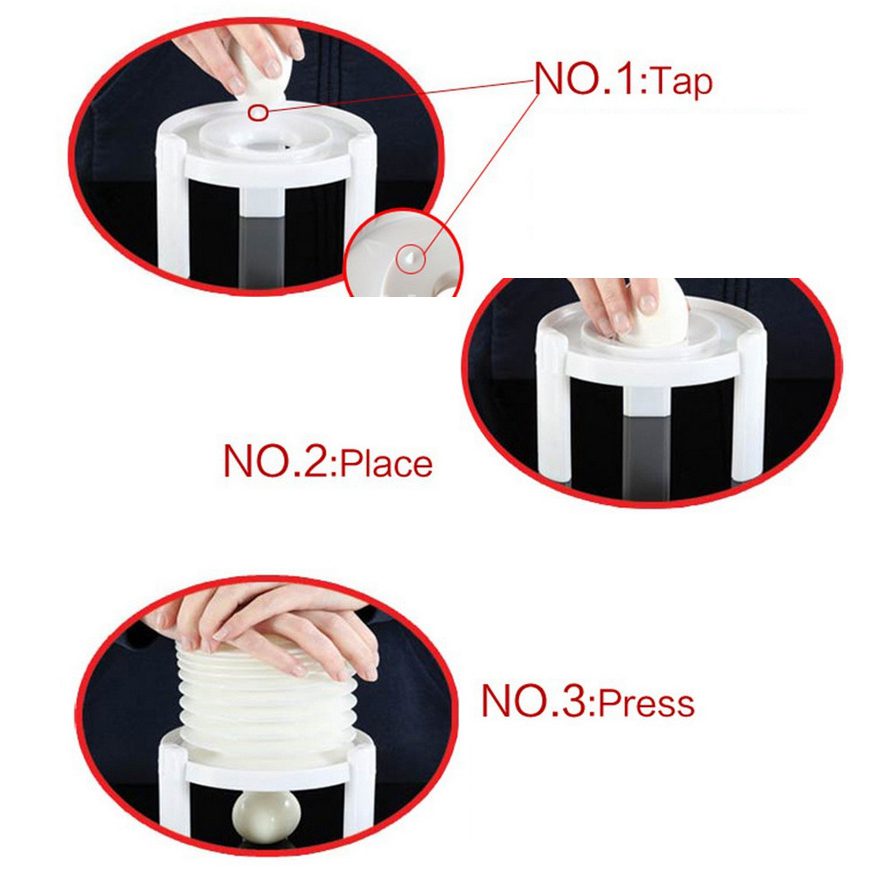 NO.1:Tap

NO.2:Place

NO.3:Press