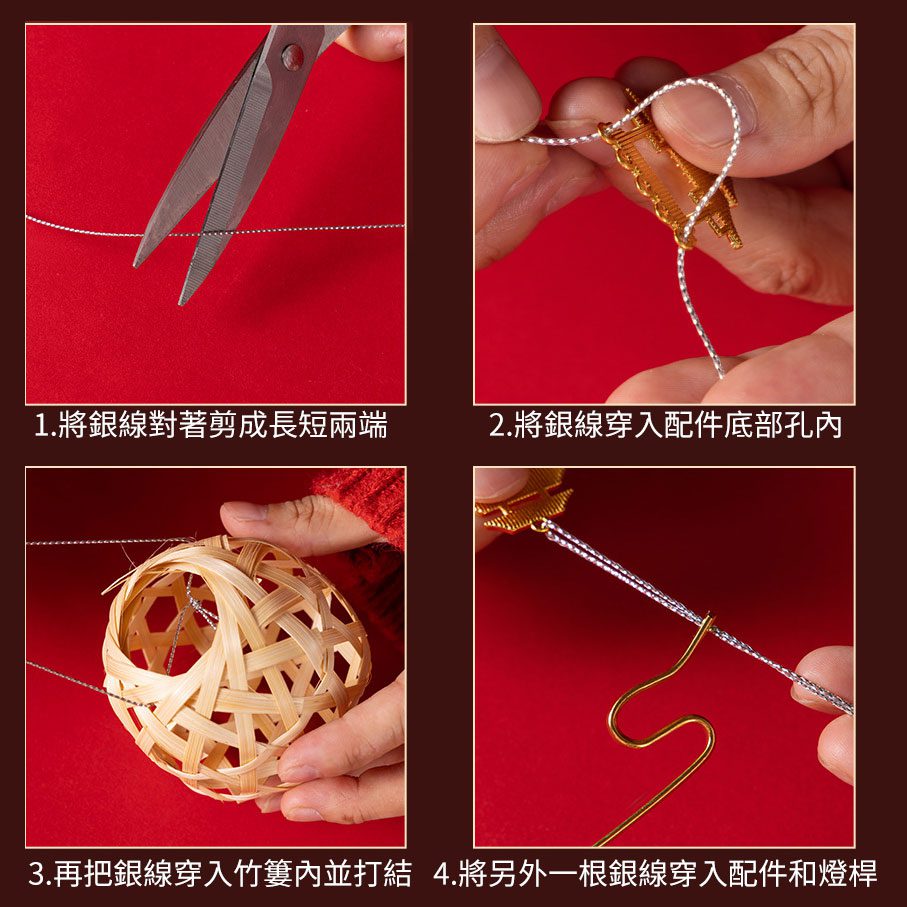 1.將銀線對著剪成長短兩端

2.將銀線穿入配件底部孔內

3.再把銀線穿入竹簍內並打結

4.將另外一根銀線穿入配件和燈桿