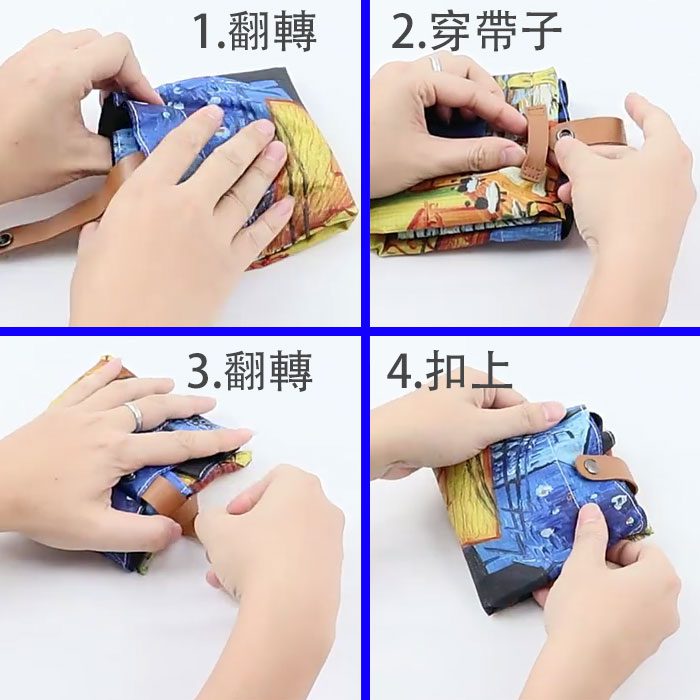 1.翻轉

2.穿帶子

3.翻轉

4.扣上